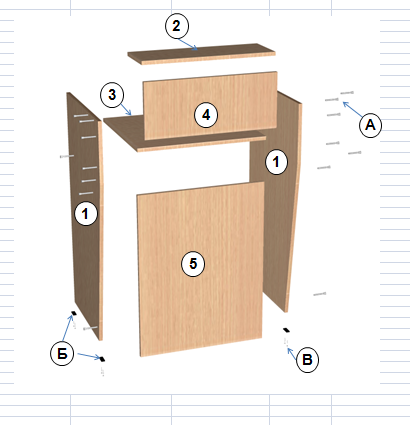 2

3

4

А

1

1

5

Б

В