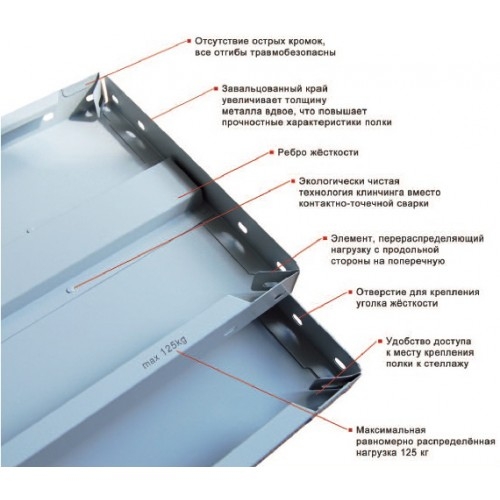 Отсутствие острых кромок, все отгибы травмобезопасны

Завальцованный край увеличивает толщину металла вдвое, что повышает прочностные характеристики полки

Ребро жёсткости

Экологически чистая технология клинчинга вместо контактно-точечной сварки

Элемент, перераспределяющий нагрузку с продольной стороны на поперечную

Отверстие для крепления уголка жёсткости

Удобство доступа к месту крепления полки к стеллажу

max 125kg

Максимальная равномерно распределённая нагрузка 125 кг