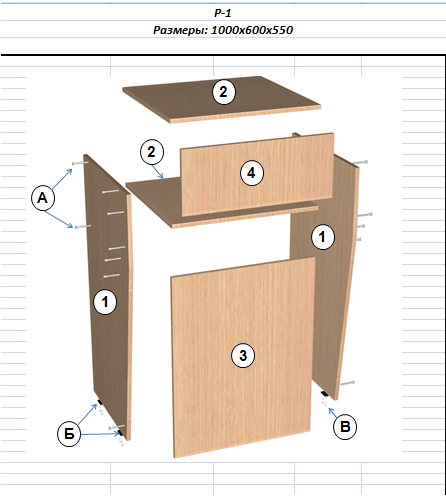 P-1
Размеры: 1000х600х550

2
2
4
А
1
1
3
Б
В