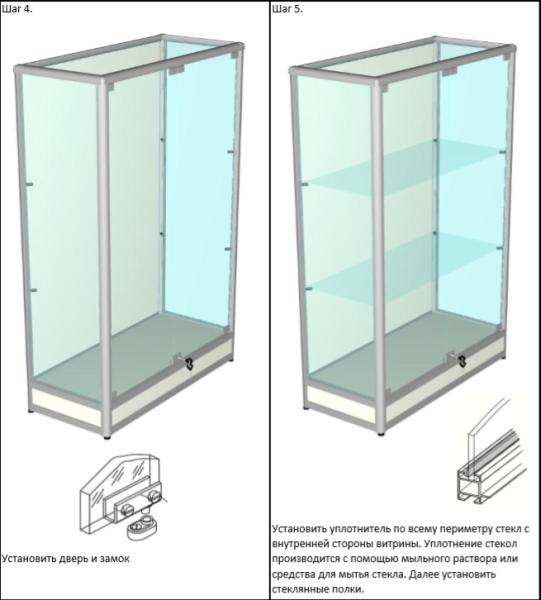 Шаг 4.

Установить дверь и замок

Шаг 5.

Установить уплотнитель по всему периметру стекл с внутренней стороны витрины. Уплотнение стекол производится с помощью мыльного раствора или средства для мытья стекла. Далее установить стеклянные полки.