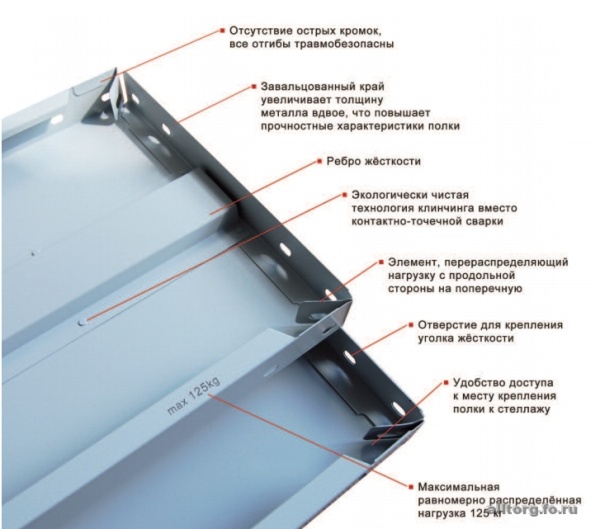 Отсутствие острых кромок, все отгибы травмобезопасны

Завальцованный край увеличивает толщину металла вдвое, что повышает прочностные характеристики полки

Ребро жёсткости

Экологически чистая технология клинчинга вместо контактно-точечной сварки

Элемент, перераспределяющий нагрузку с продольной стороны на поперечную

Отверстие для крепления уголка жёсткости

Удобство доступа к месту крепления полки к стеллажу

max 125kg

Максимальная равномерно распределённая нагрузка 125 кг

alltorg.fo.ru